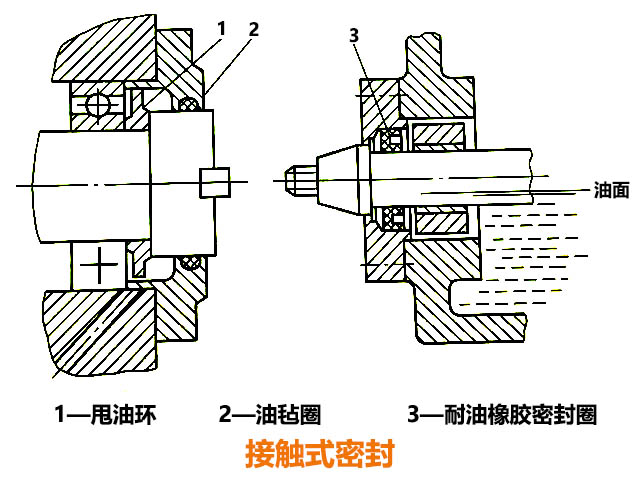 1 2

3

油面

1—甩油环　2—油毡圈　3—耐油橡胶密封圈

接触式密封