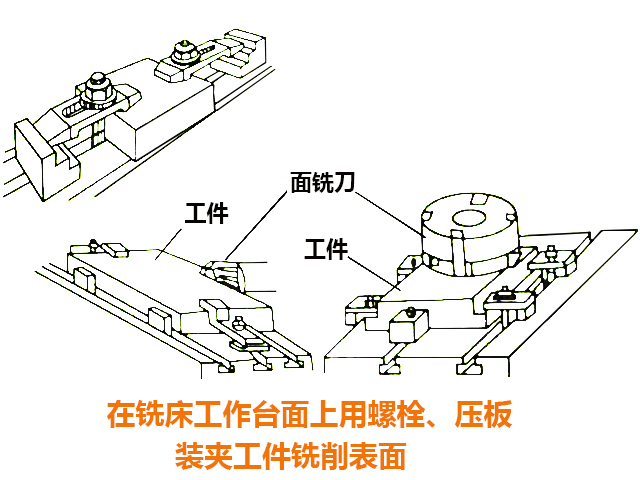 面铣刀

工件

工件

在铣床工作台面上用螺栓、压板装夹工件铣削表面