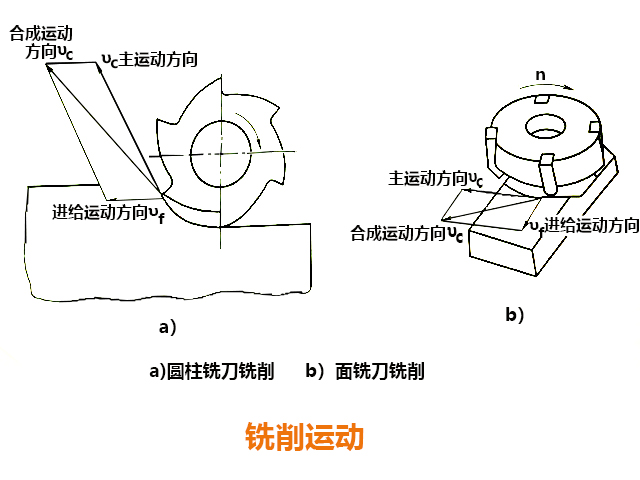 合成运动方向$\upsilon_c$

$\upsilon_c$主运动方向

进给运动方向$\upsilon_f$

a)

n

主运动方向$\upsilon_c$

合成运动方向$\upsilon_c$

$\upsilon_f$进给运动方向

b)

a)圆柱铣刀铣削　　b）面铣刀铣削

铣削运动