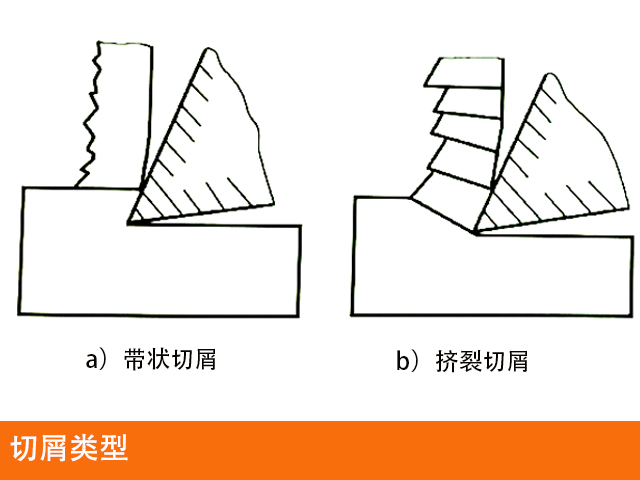 a）带状切屑

b）挤裂切屑

切屑类型