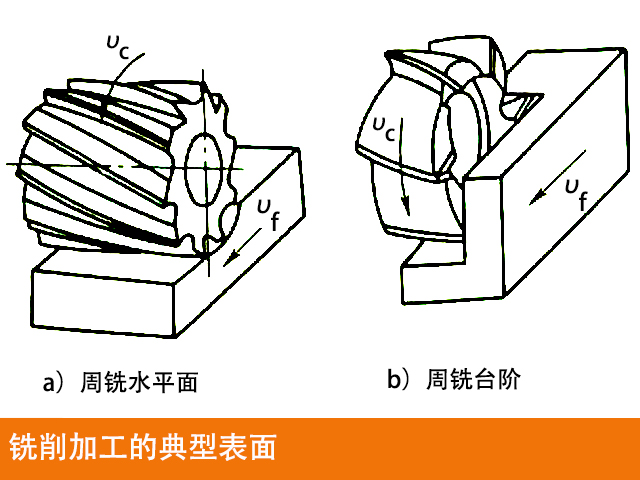 $\upsilon_c$

$\upsilon_f$

$\upsilon_c$

$\upsilon_f$

a）周铣水平面

b）周铣台阶

铣削加工的典型表面